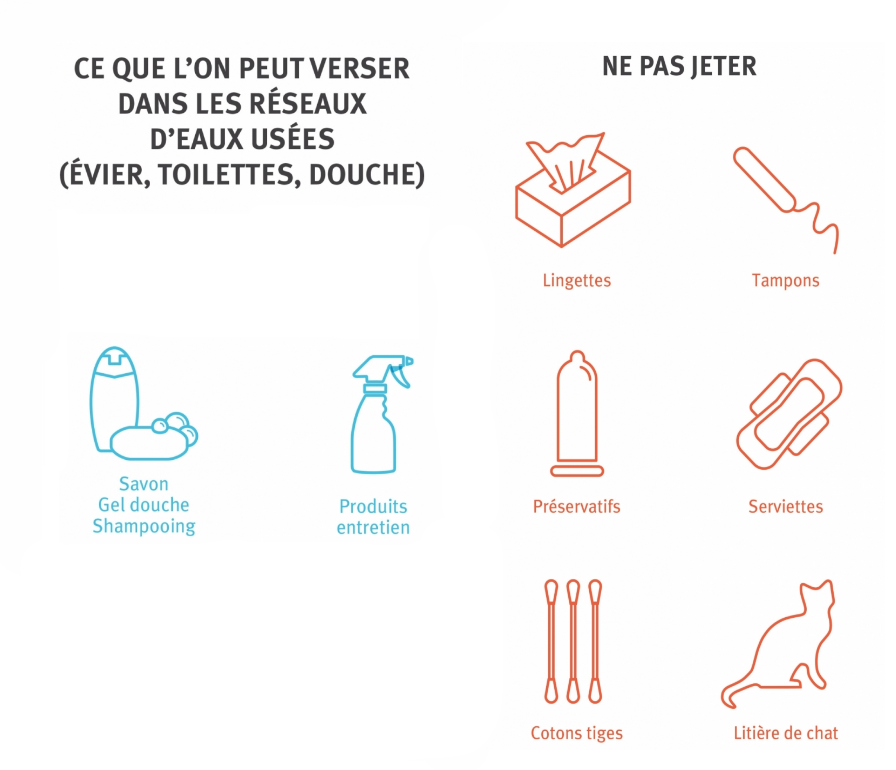 CE QUE L'ON PEUT VERSER DANS LES RÉSEAUX D'EAUX USÉES (ÉVIER, TOILETTES, DOUCHE)

Savon
Gel douche
Shampooing

Produits entretien

NE PAS JETER

Lingettes

Tampons

Préservatifs

Serviettes

Cotons tiges

Litière de chat